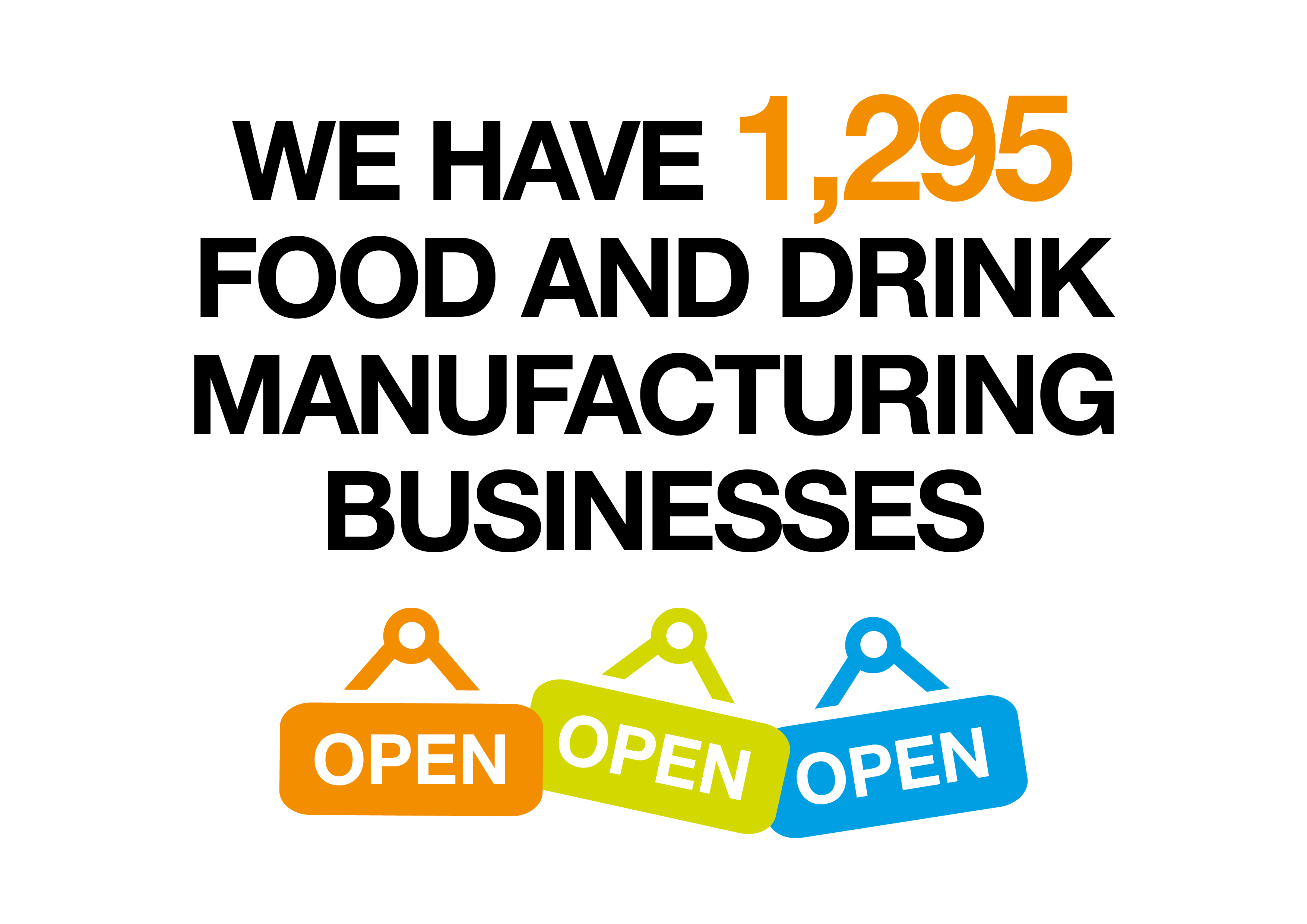 WE HAVE 1,295 FOOD AND DRINK MANUFACTURING BUSINESSES

OPEN OPEN OPEN