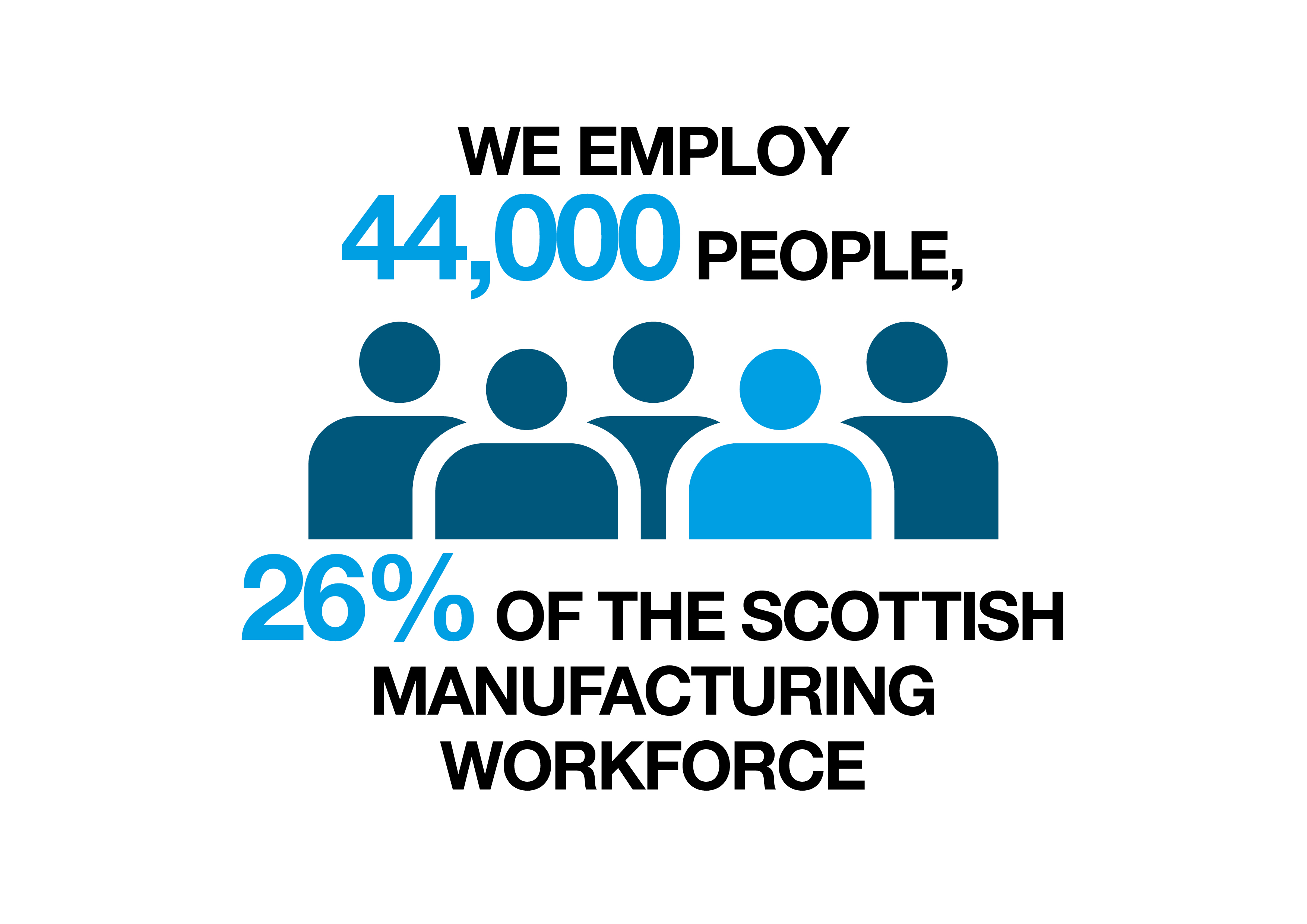 WE EMPLOY
44,000 PEOPLE,

26% OF THE SCOTTISH MANUFACTURING WORKFORCE