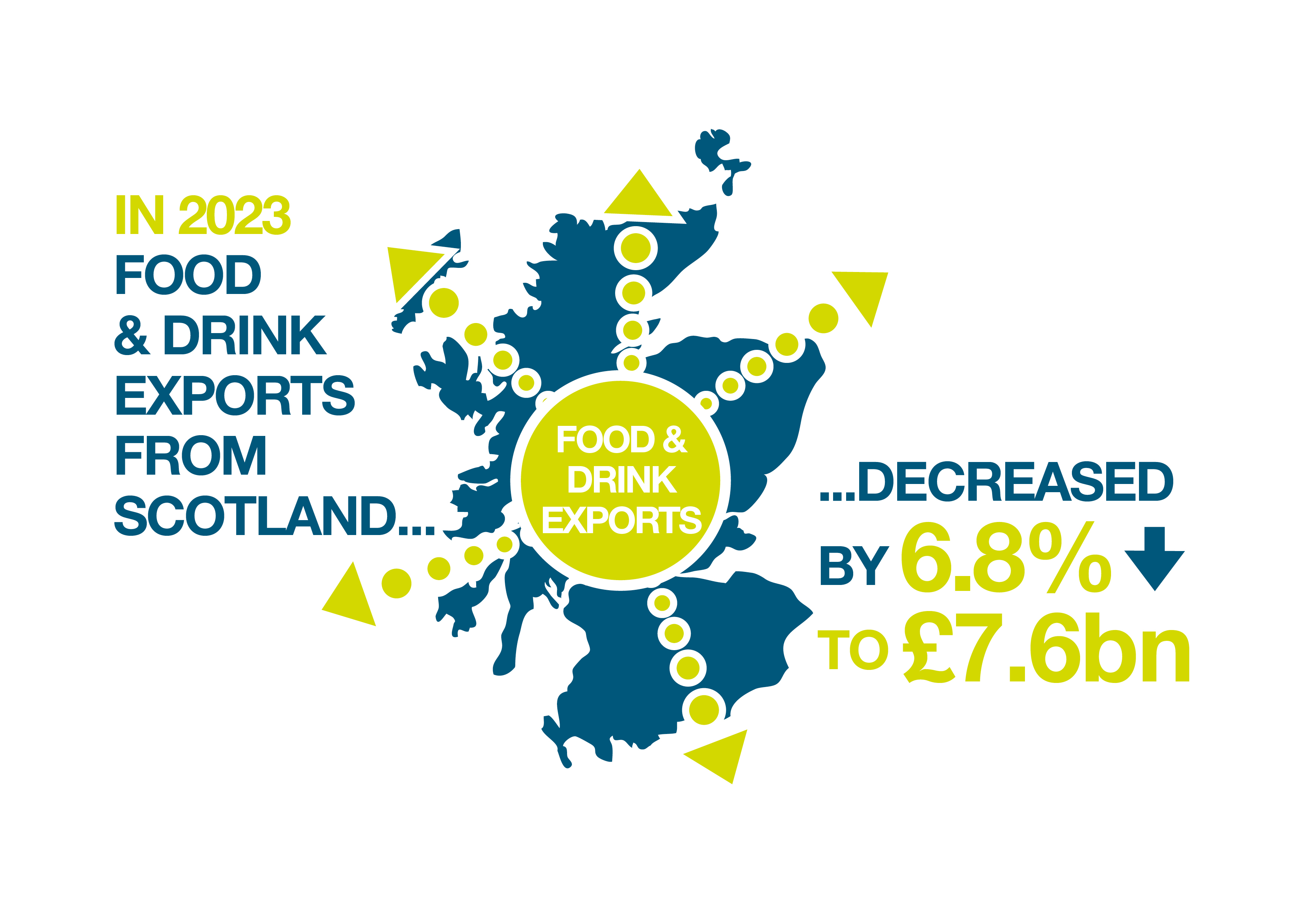 IN 2023
FOOD
& DRINK
EXPORTS
FROM
SCOTLAND...

FOOD & DRINK EXPORTS

...DECREASED
BY 6.8%
TO £7.6bn