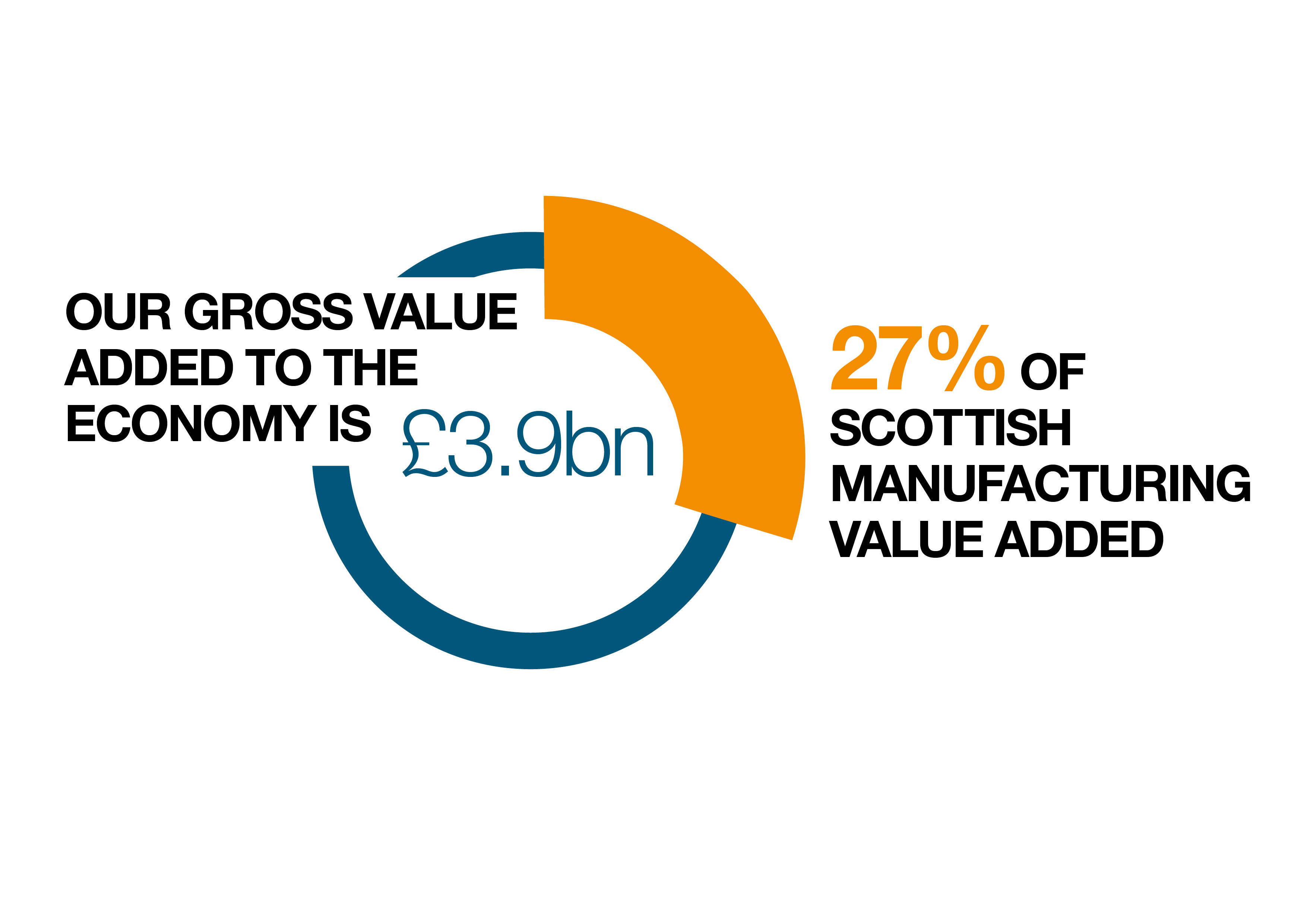 OUR GROSS VALUE ADDED TO THE ECONOMY IS £3.9bn

27% OF SCOTTISH MANUFACTURING VALUE ADDED