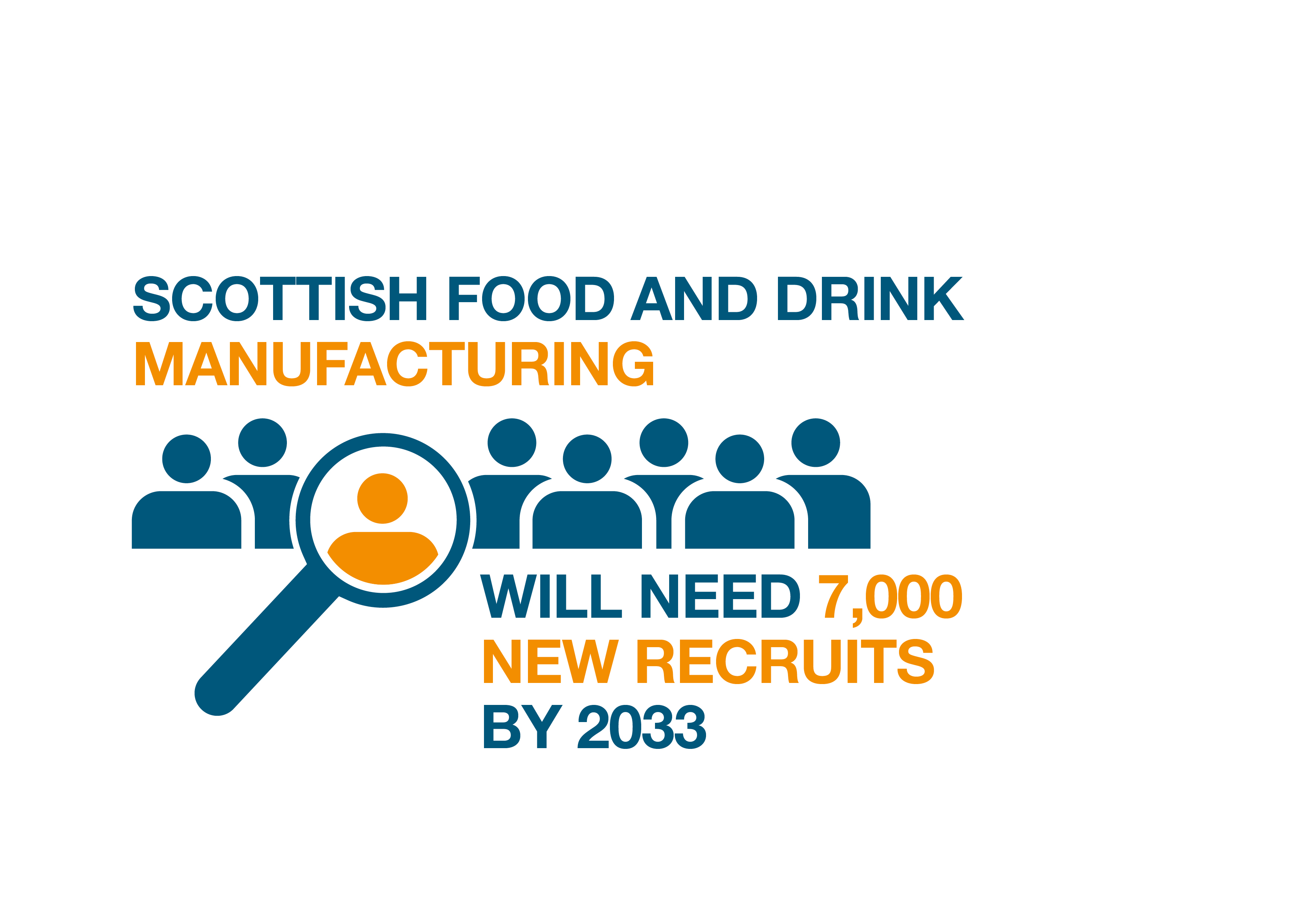 SCOTTISH FOOD AND DRINK MANUFACTURING

WILL NEED 7,000 NEW RECRUITS BY 2033