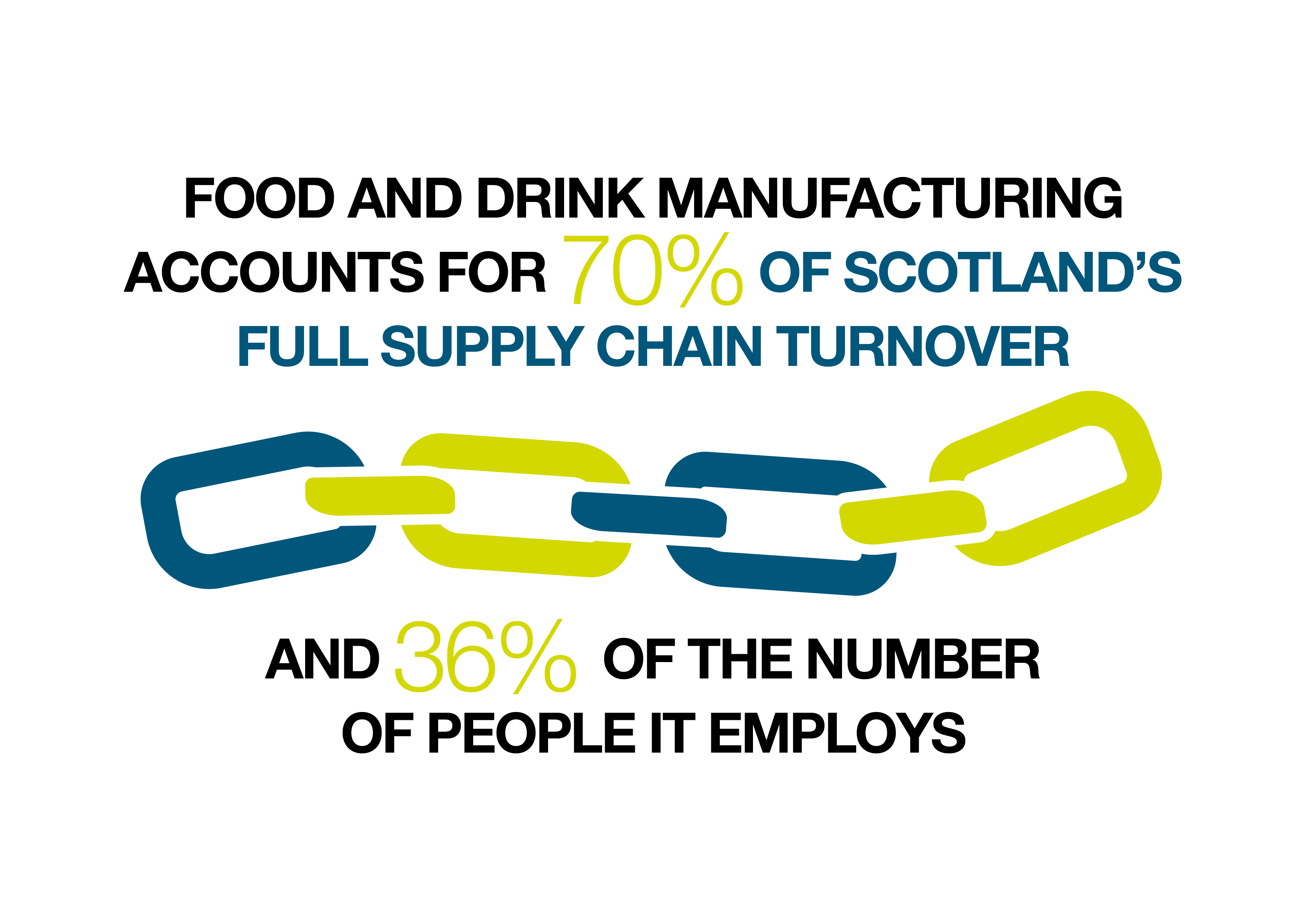 FOOD AND DRINK MANUFACTURING ACCOUNTS FOR 70% OF SCOTLAND'S FULL SUPPLY CHAIN TURNOVER

AND 36% OF THE NUMBER OF PEOPLE IT EMPLOYS