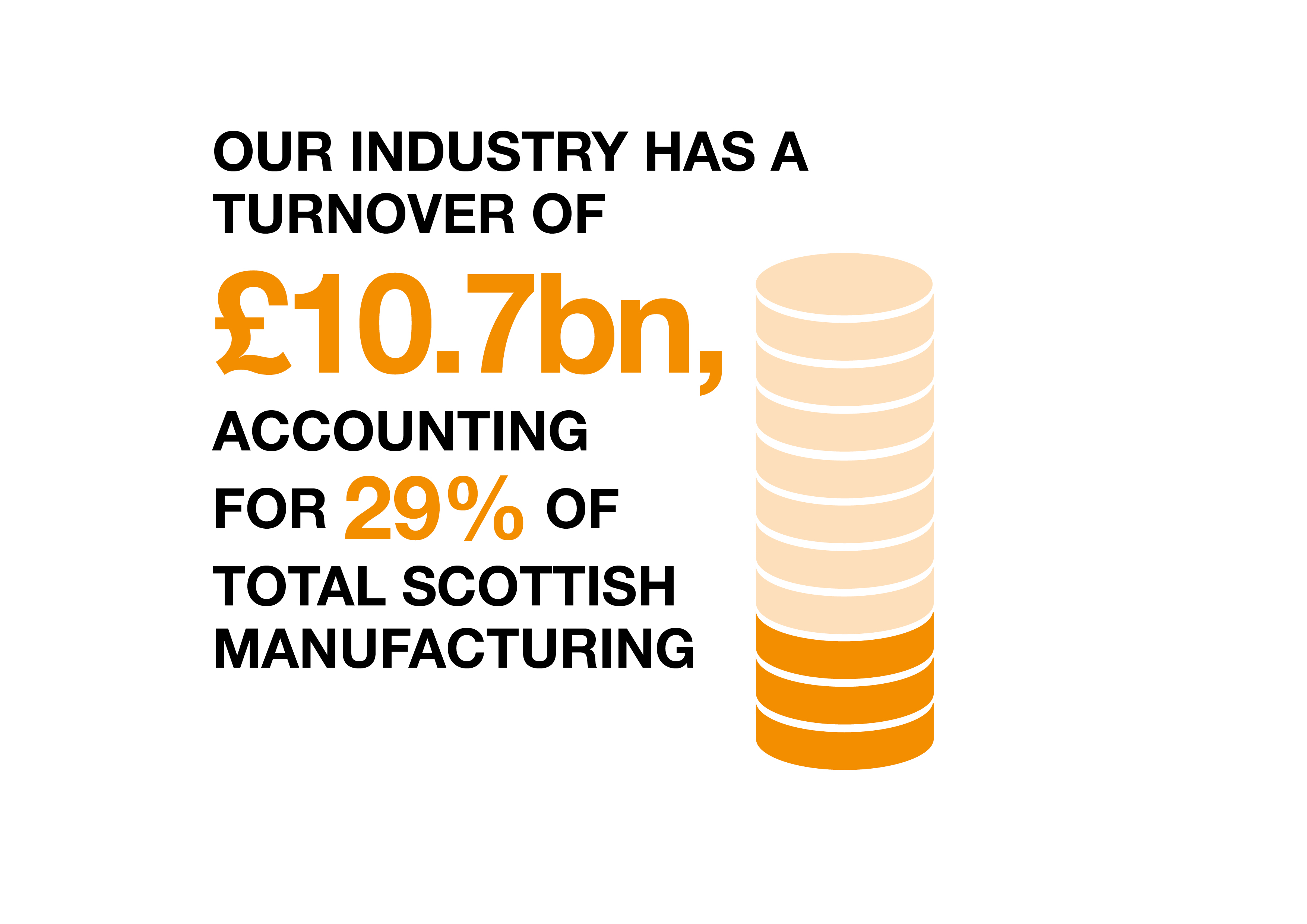 OUR INDUSTRY HAS A TURNOVER OF

£10.7bn,

ACCOUNTING FOR 29% OF TOTAL SCOTTISH MANUFACTURING